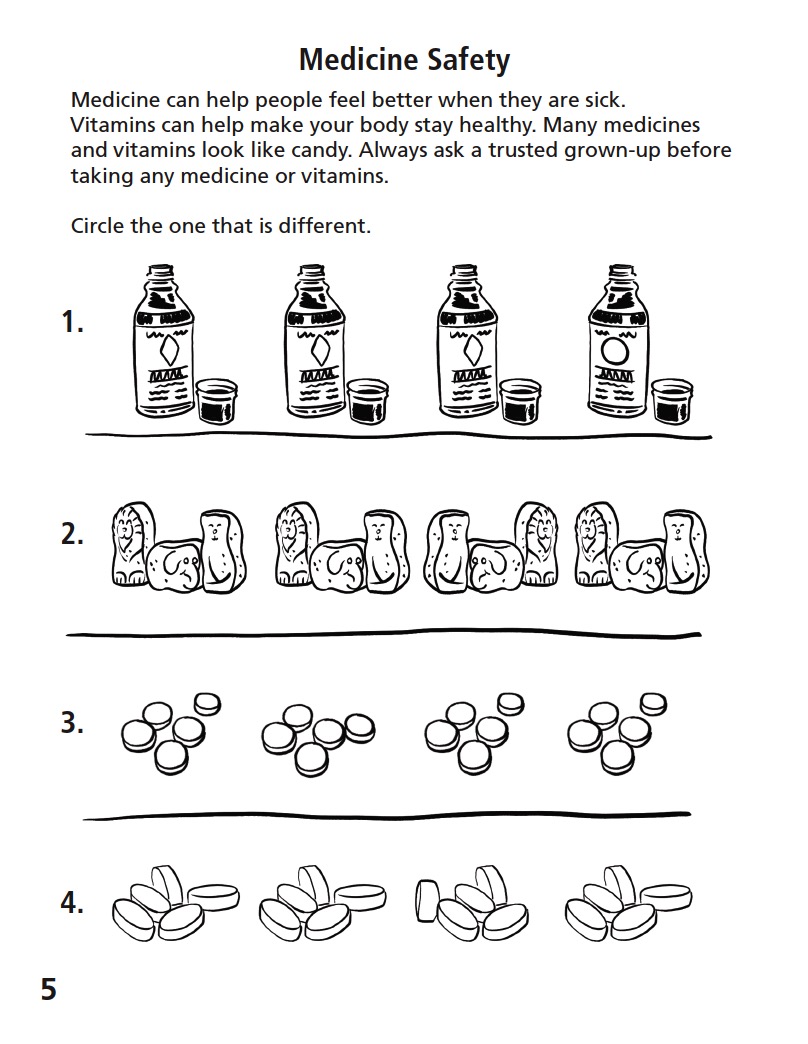 Medicine Safety

Medicine can help people feel better when they are sick. Vitamins can help make your body stay healthy. Many medicines and vitamins look like candy. Always ask a trusted grown-up before taking any medicine or vitamins.

Circle the one that is different.

1.

2.

3.

4.

5